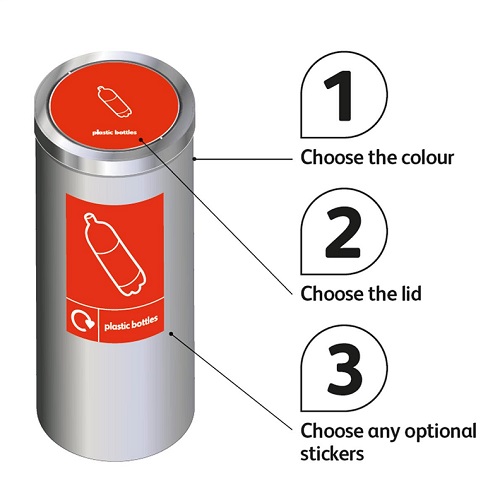 plastic bottles

plastic bottles

1

Choose the colour

2

Choose the lid

3

Choose any optional stickers