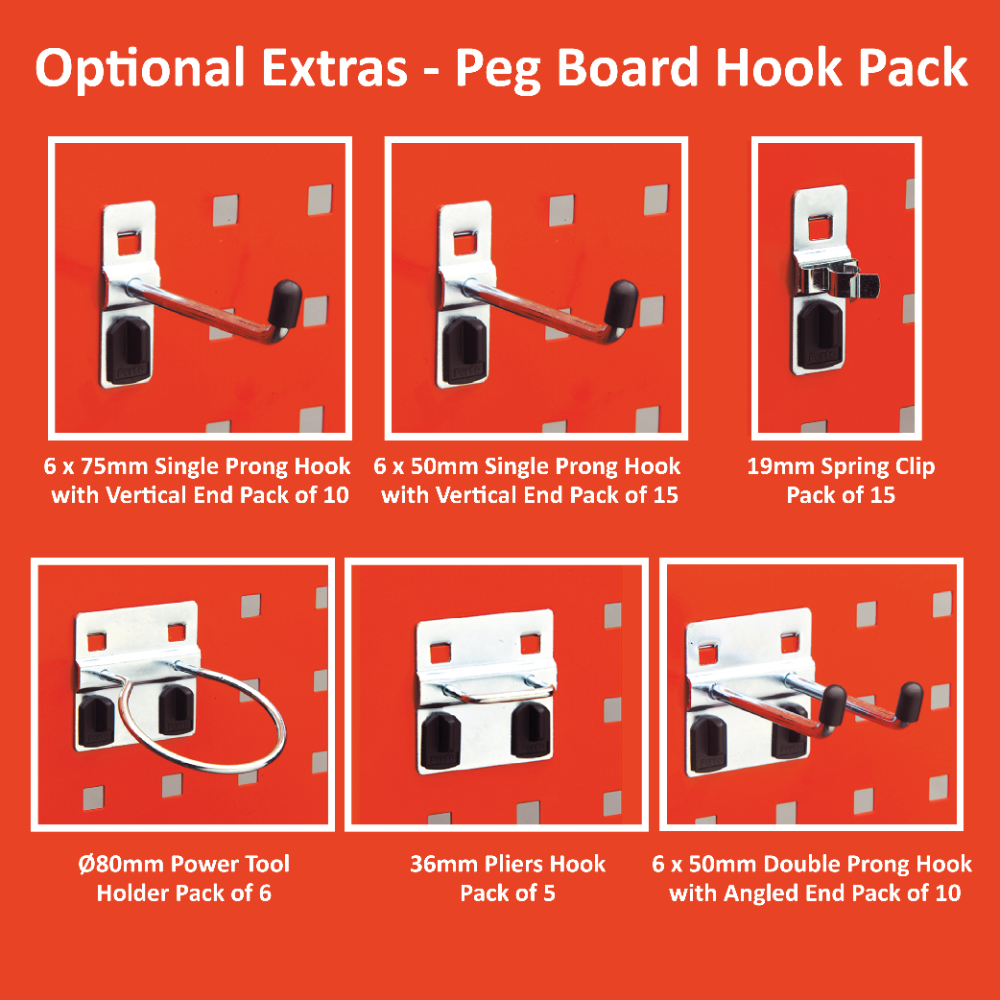 Optional Extras - Peg Board Hook Pack

6 x 75mm Single Prong Hook with Vertical End Pack of 10

6 x 50mm Single Prong Hook with Vertical End Pack of 15

19mm Spring Clip Pack of 15

Ø80mm Power Tool Holder Pack of 6

36mm Pliers Hook Pack of 5

6 x 50mm Double Prong Hook with Angled End Pack of 10