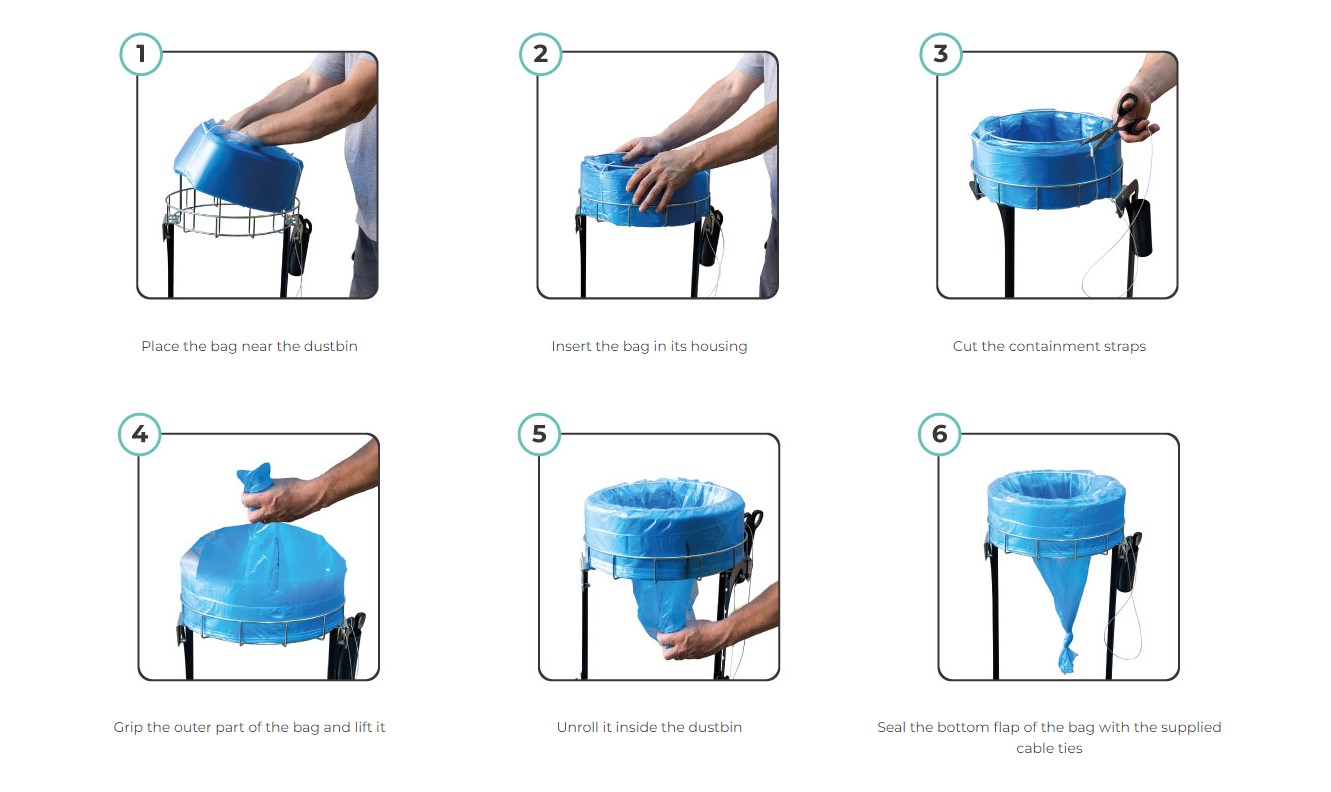 1

Place the bag near the dustbin

2

Insert the bag in its housing

3

Cut the containment straps

4

Grip the outer part of the bag and lift it

5

Unroll it inside the dustbin

6

Seal the bottom flap of the bag with the supplied cable ties