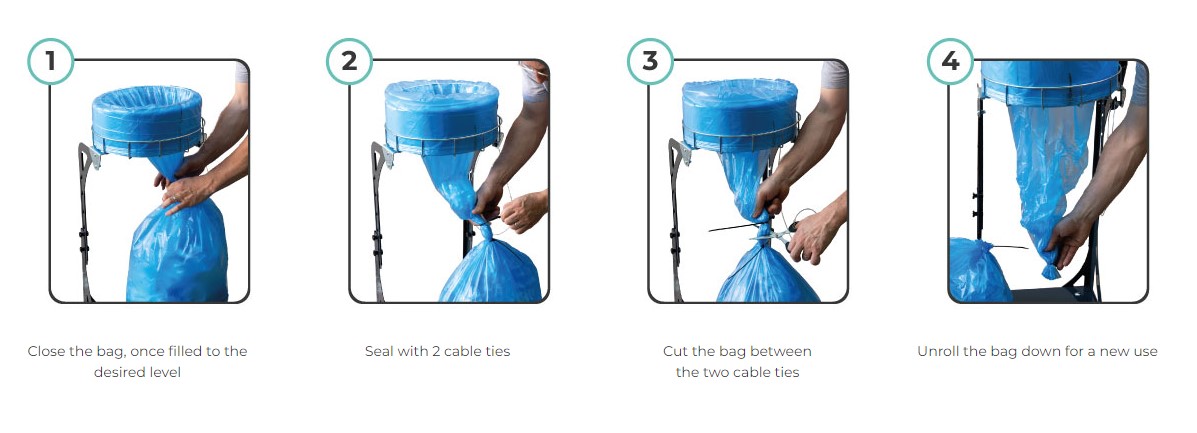 1

Close the bag, once filled to the desired level

2

Seal with 2 cable ties

3

Cut the bag between the two cable ties

4

Unroll the bag down for a new use